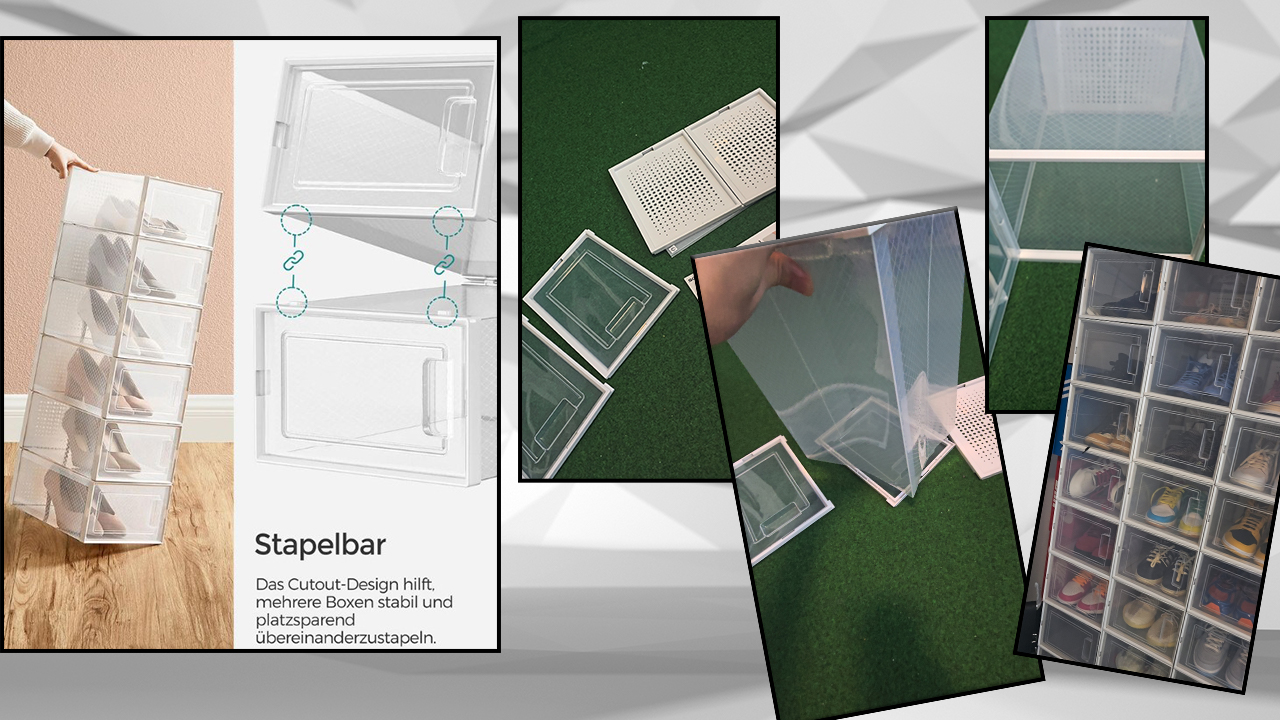 Stapelbar

Das Cutout-Design hilft, mehrere Boxen stabil und platzsparend übereinanderzustapeln.